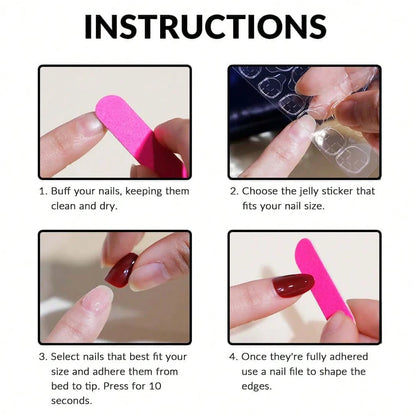 INSTRUCTIONS

1. Buff your nails, keeping them clean and dry.

2. Choose the jelly sticker that fits your nail size.

3. Select nails that best fit your size and adhere them from bed to tip. Press for 10 seconds.

4. Once they're fully adhered use a nail file to shape the edges.